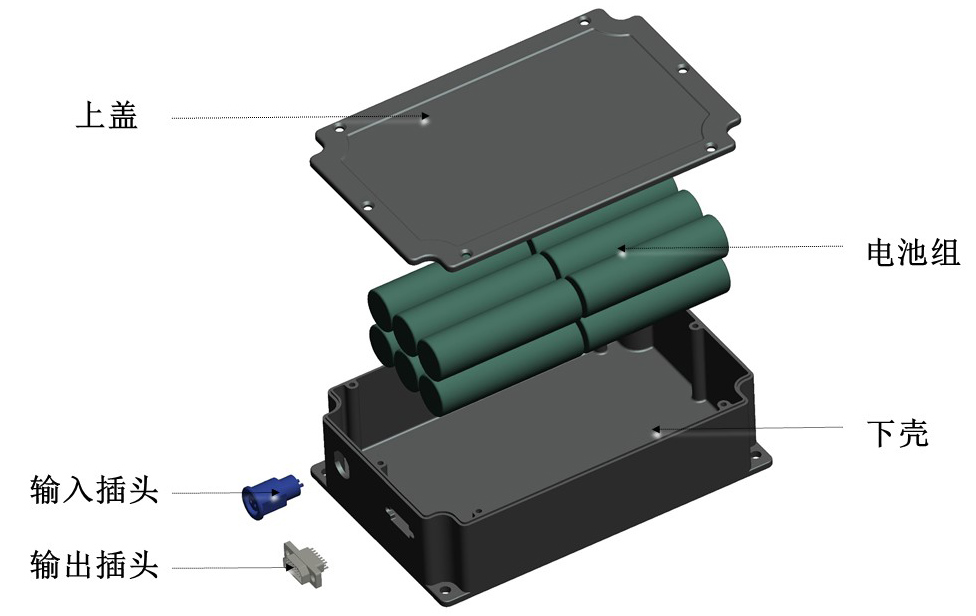 上盖

电池组

下壳

输入插头

输出插头